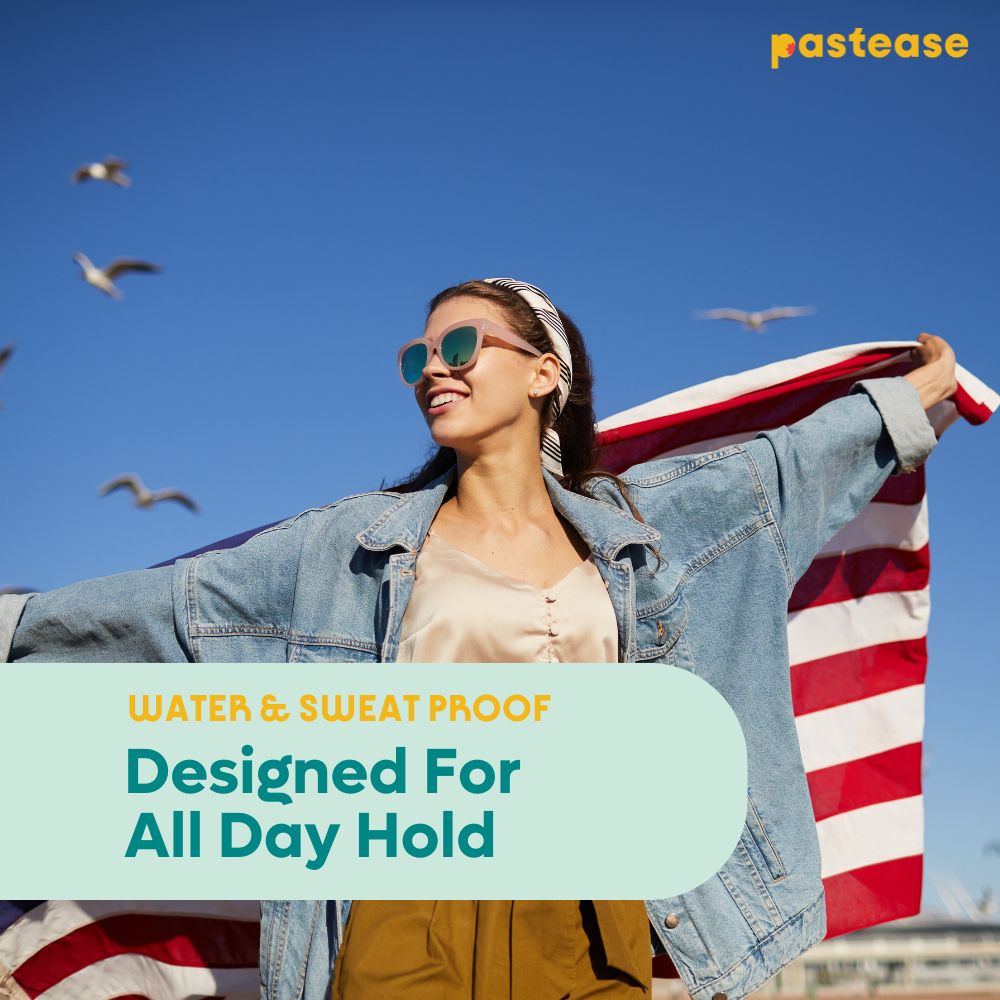 pastease

WATER & SWEAT PROOF

Designed For All Day Hold