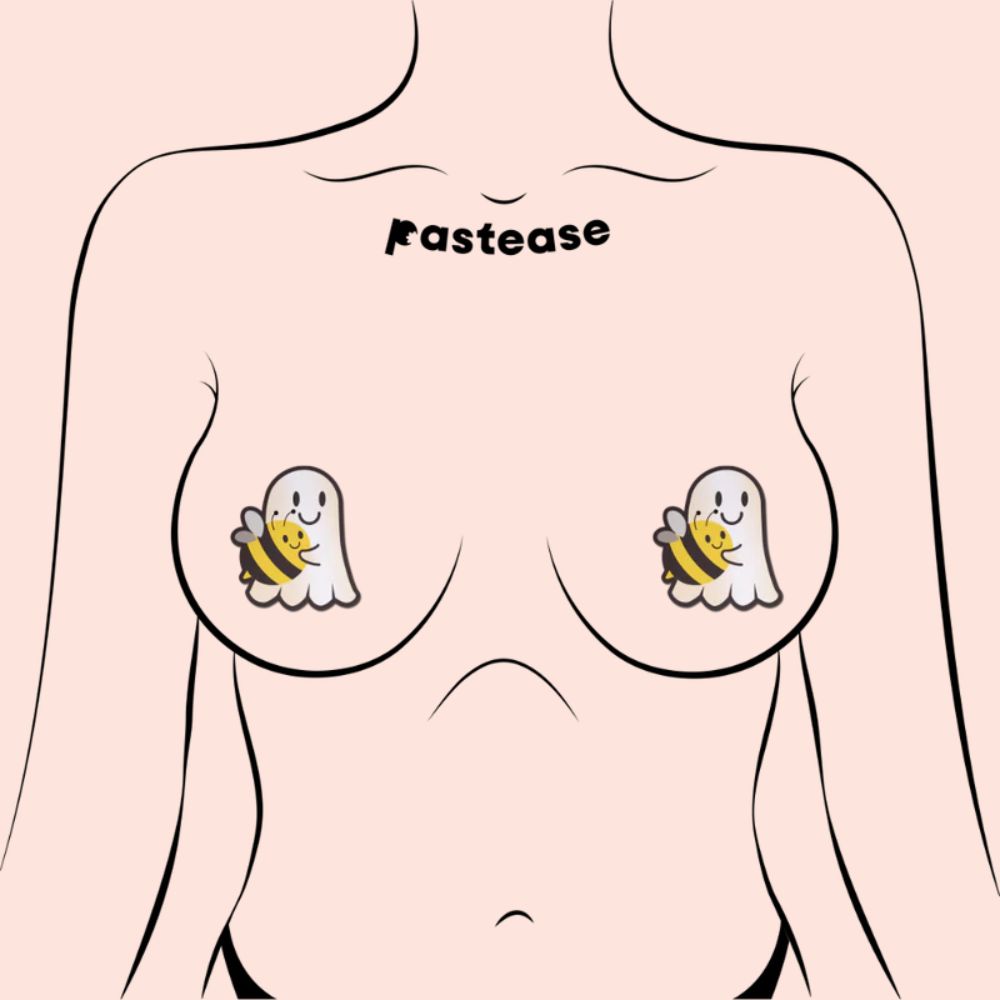 Pastease