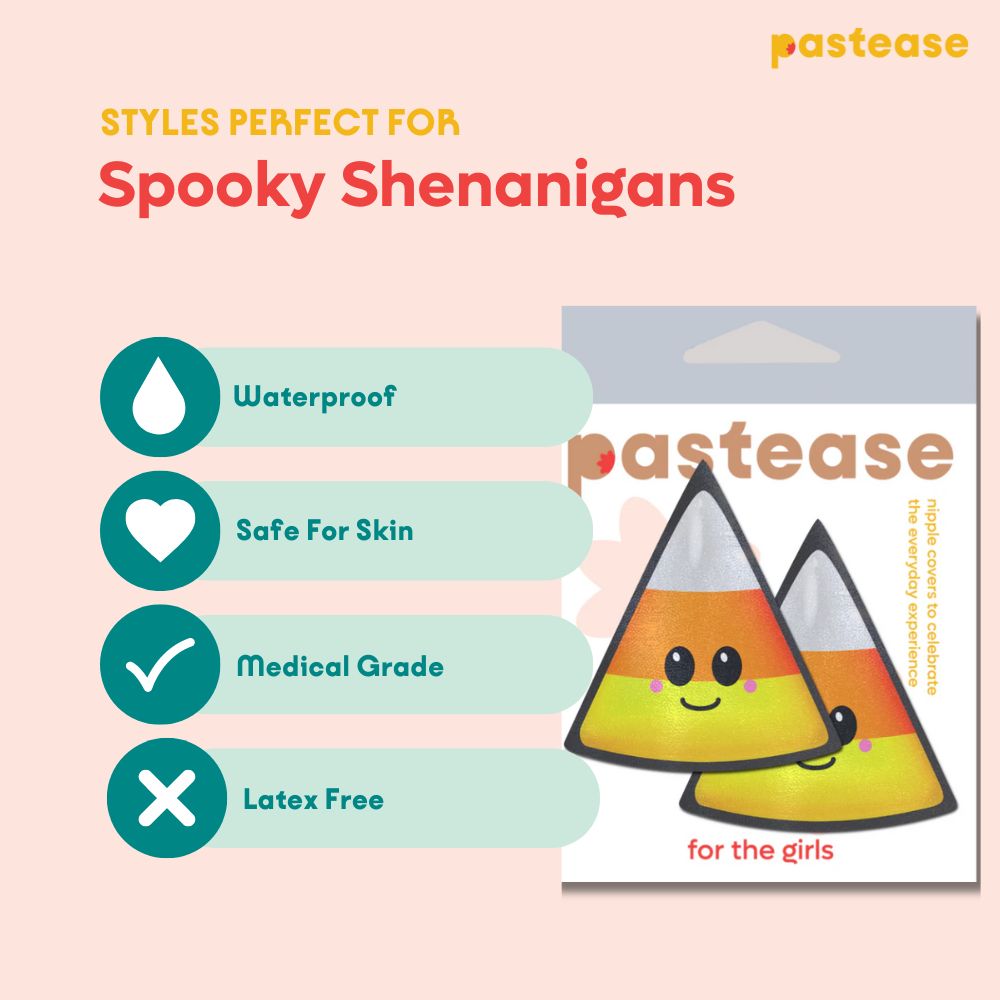 pastease

STYLES PERFECT FOR
Spooky Shenanigans

Waterproof

Safe For Skin

Medical Grade

Latex Free

pastease

nipple covers to celebrate the everyday experience

for the girls