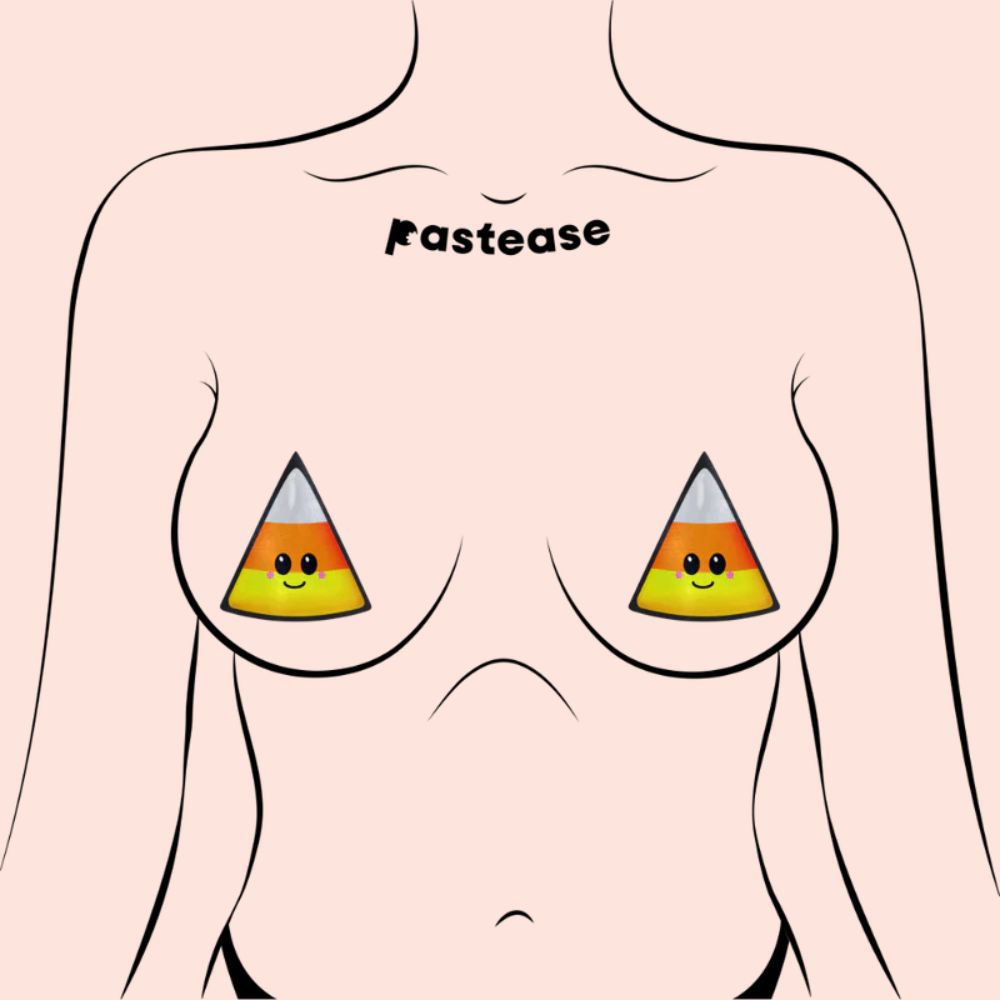 Pastease