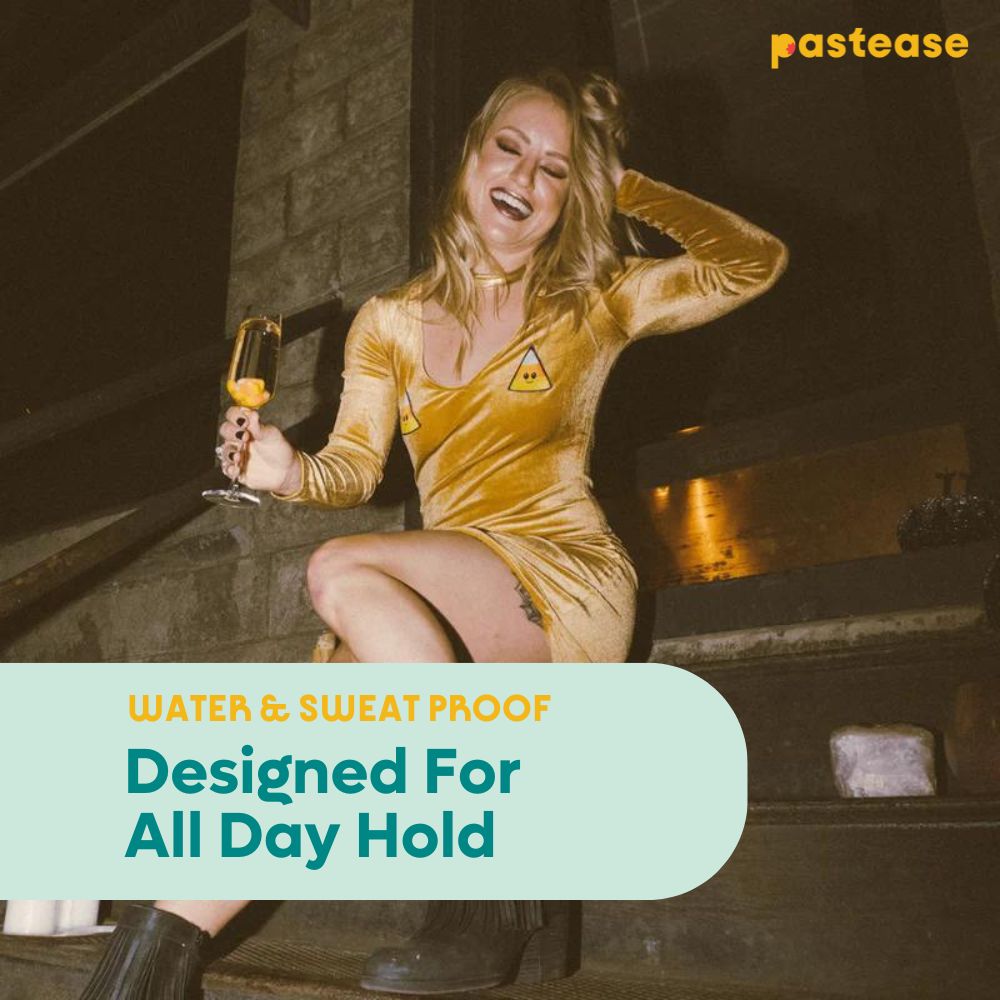 pastease

WATER & SWEAT PROOF

Designed For All Day Hold