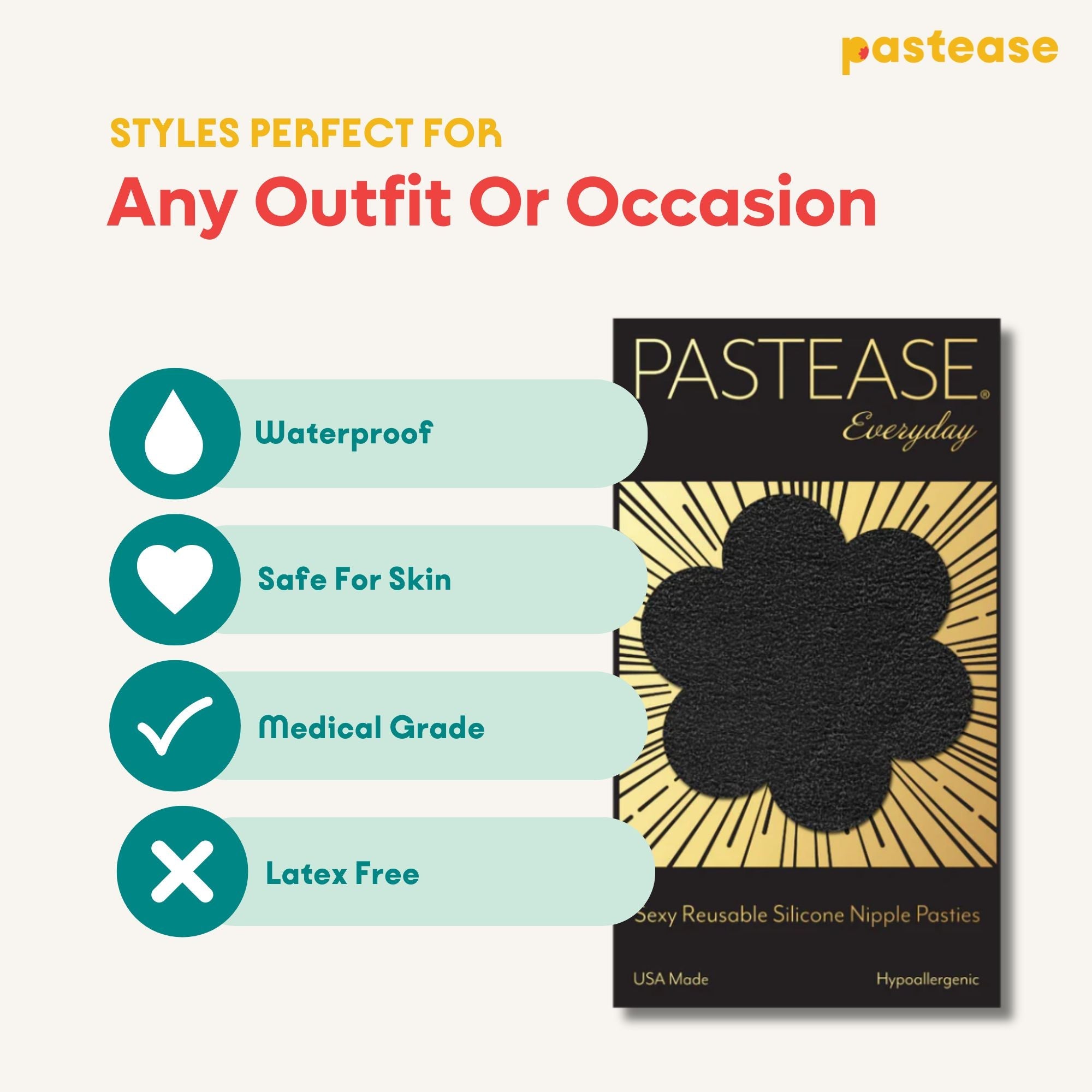 pastease

STYLES PERFECT FOR

Any Outfit Or Occasion

Waterproof

Safe For Skin

Medical Grade

Latex Free

PASTEASE®
Everyday

Sexy Reusable Silicone Nipple Pasties

USA Made

Hypoallergenic