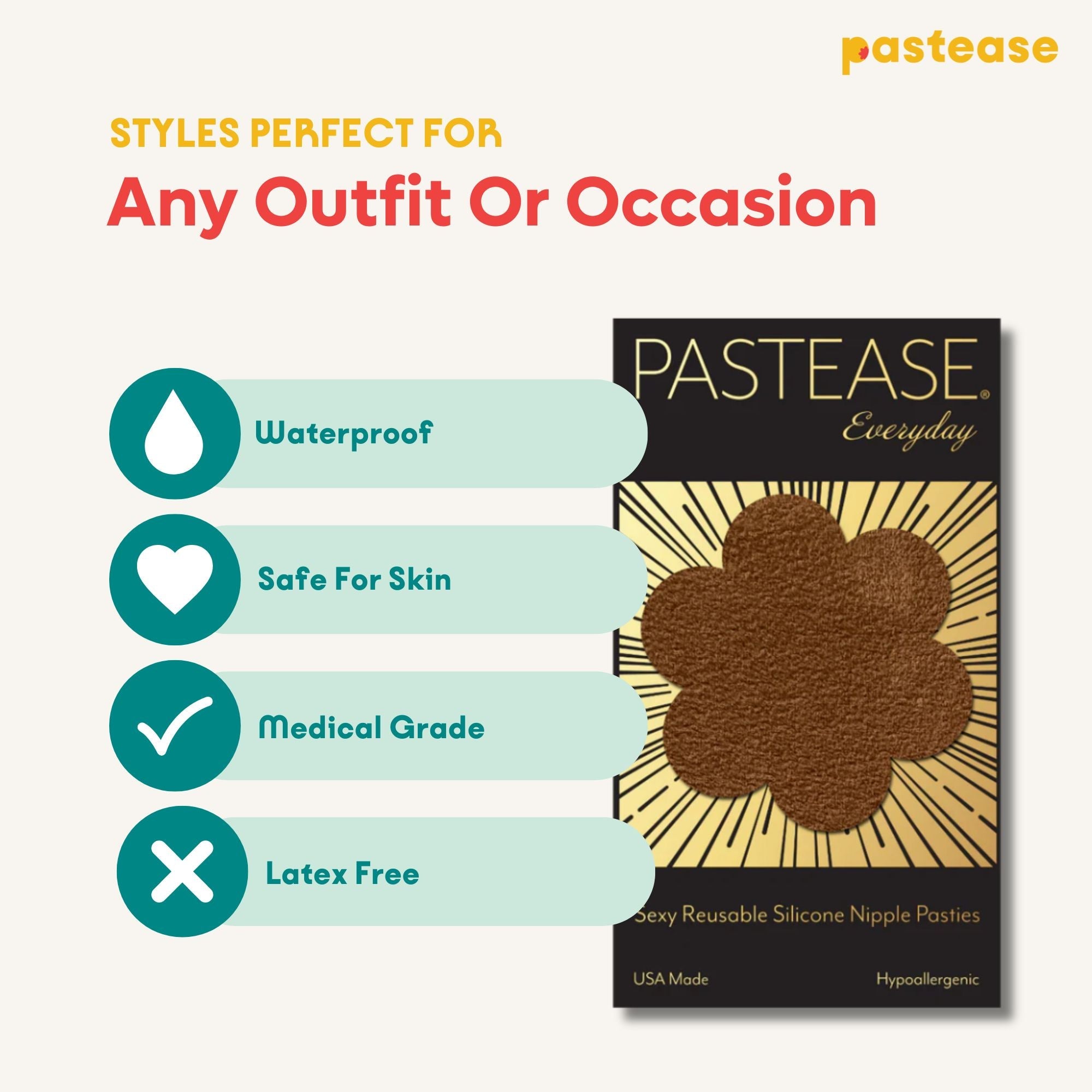 pastease

STYLES PERFECT FOR

Any Outfit Or Occasion

Waterproof

Safe For Skin

Medical Grade

Latex Free

PASTEASE®
Everyday

Sexy Reusable Silicone Nipple Pasties

USA Made

Hypoallergenic