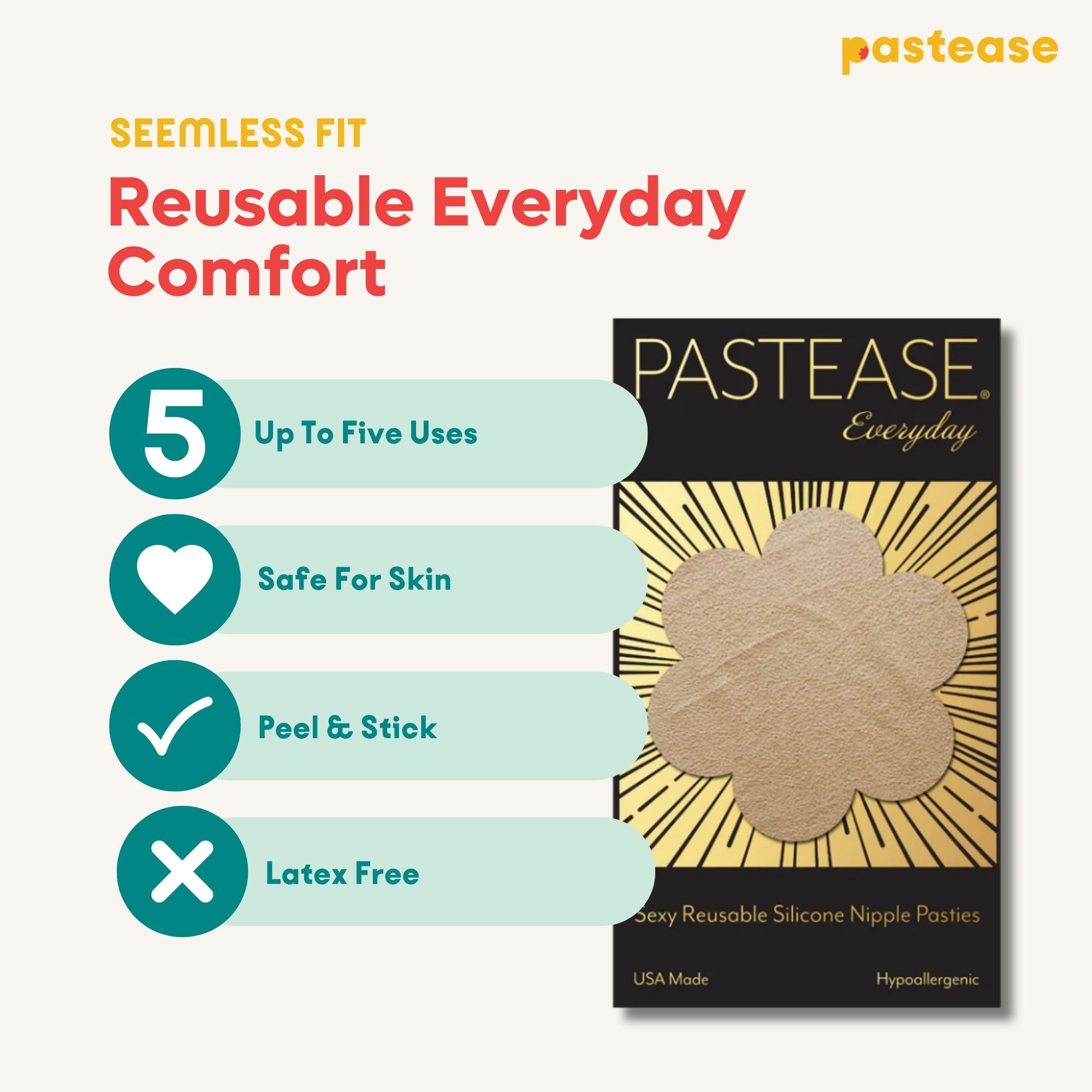 pastease

SEEMLESS FIT

Reusable Everyday Comfort

5 Up To Five Uses

Safe For Skin

Peel & Stick

Latex Free

PASTEASE®
Everyday

Sexy Reusable Silicone Nipple Pasties

USA Made

Hypoallergenic