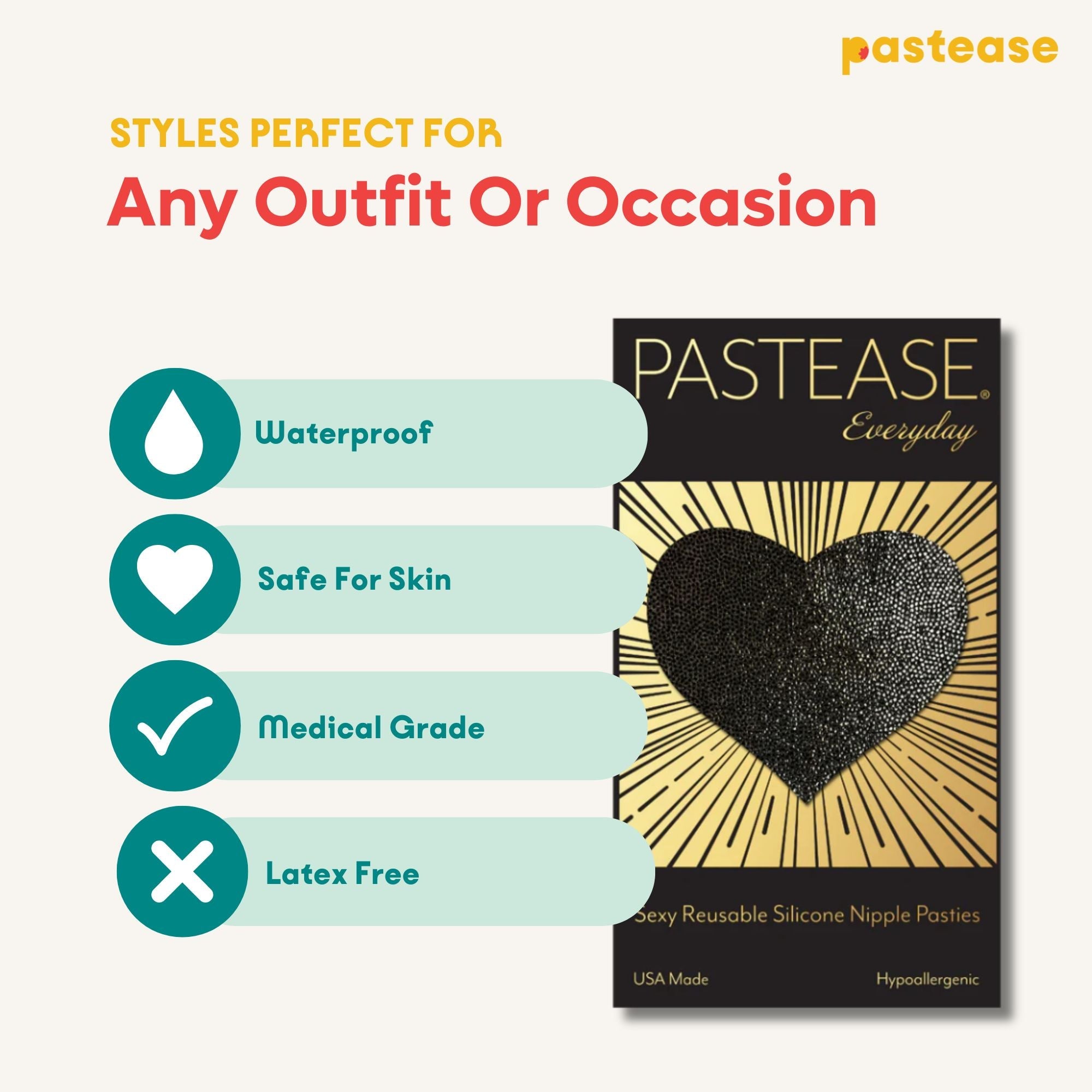 pastease

STYLES PERFECT FOR

Any Outfit Or Occasion

Waterproof

Safe For Skin

Medical Grade

Latex Free

PASTEASE®
Everyday

Sexy Reusable Silicone Nipple Pasties

USA Made

Hypoallergenic