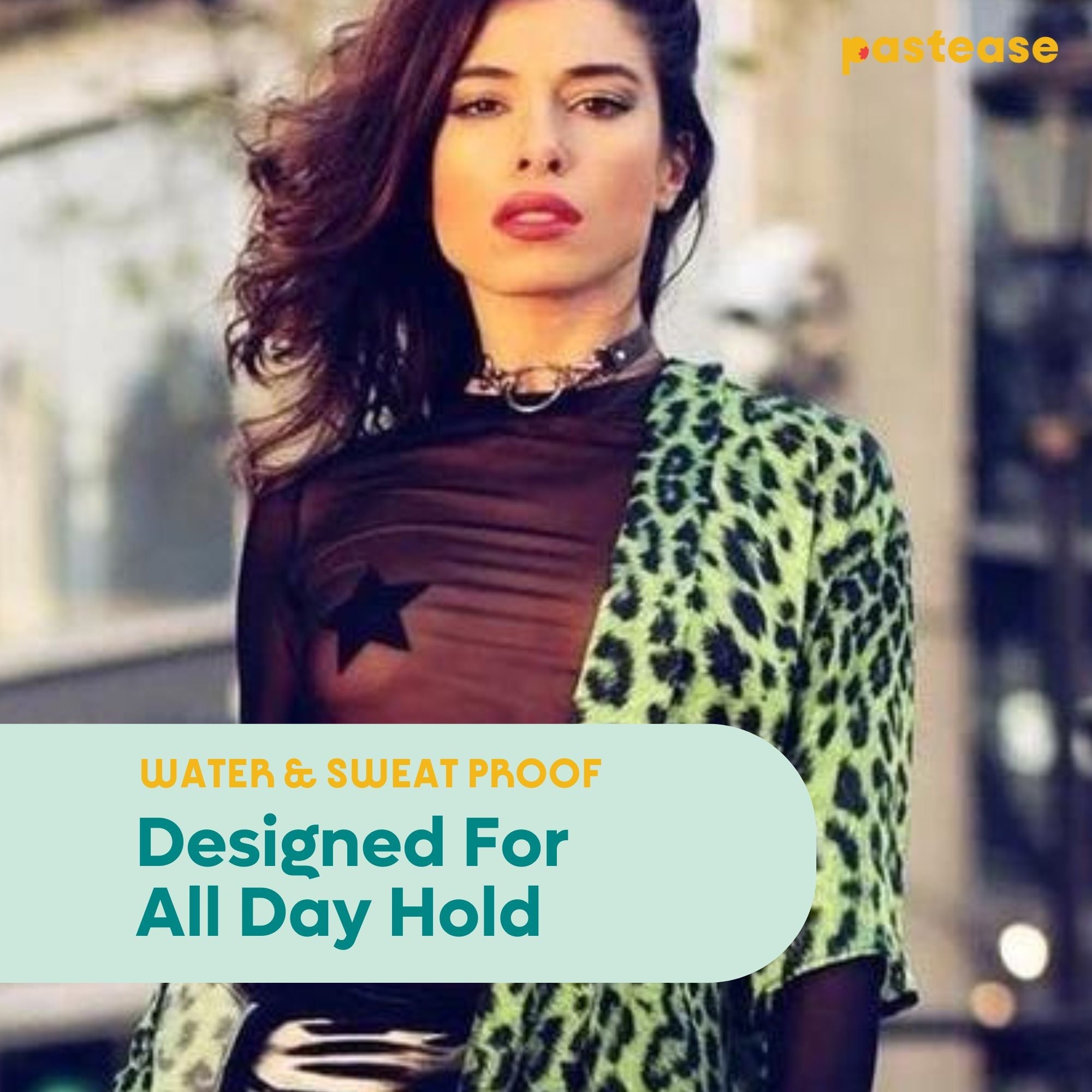 pastease

WATER & SWEAT PROOF

Designed For All Day Hold