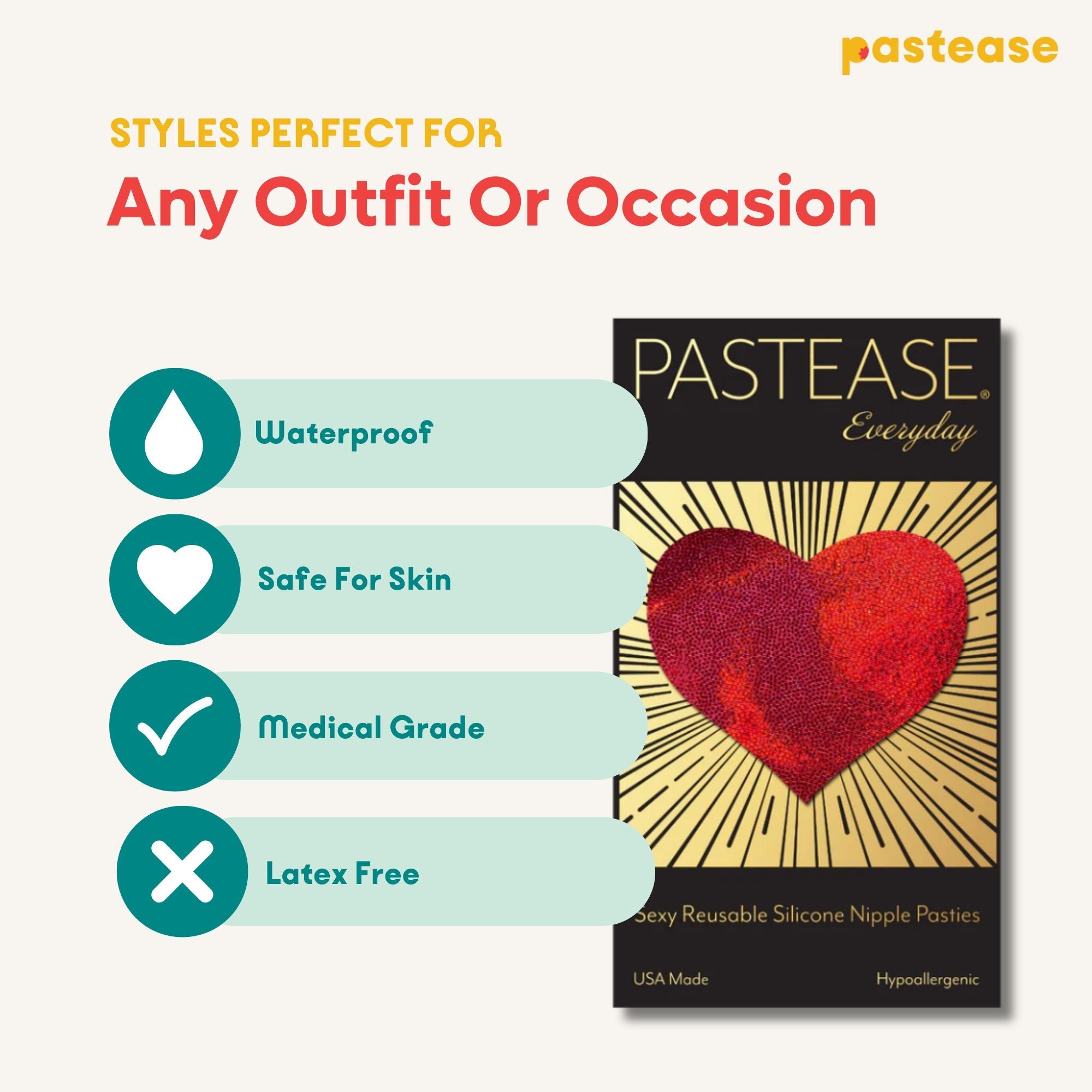 pastease

STYLES PERFECT FOR

Any Outfit Or Occasion

Waterproof

Safe For Skin

Medical Grade

Latex Free

PASTEASE®
Everyday

Sexy Reusable Silicone Nipple Pasties

USA Made

Hypoallergenic