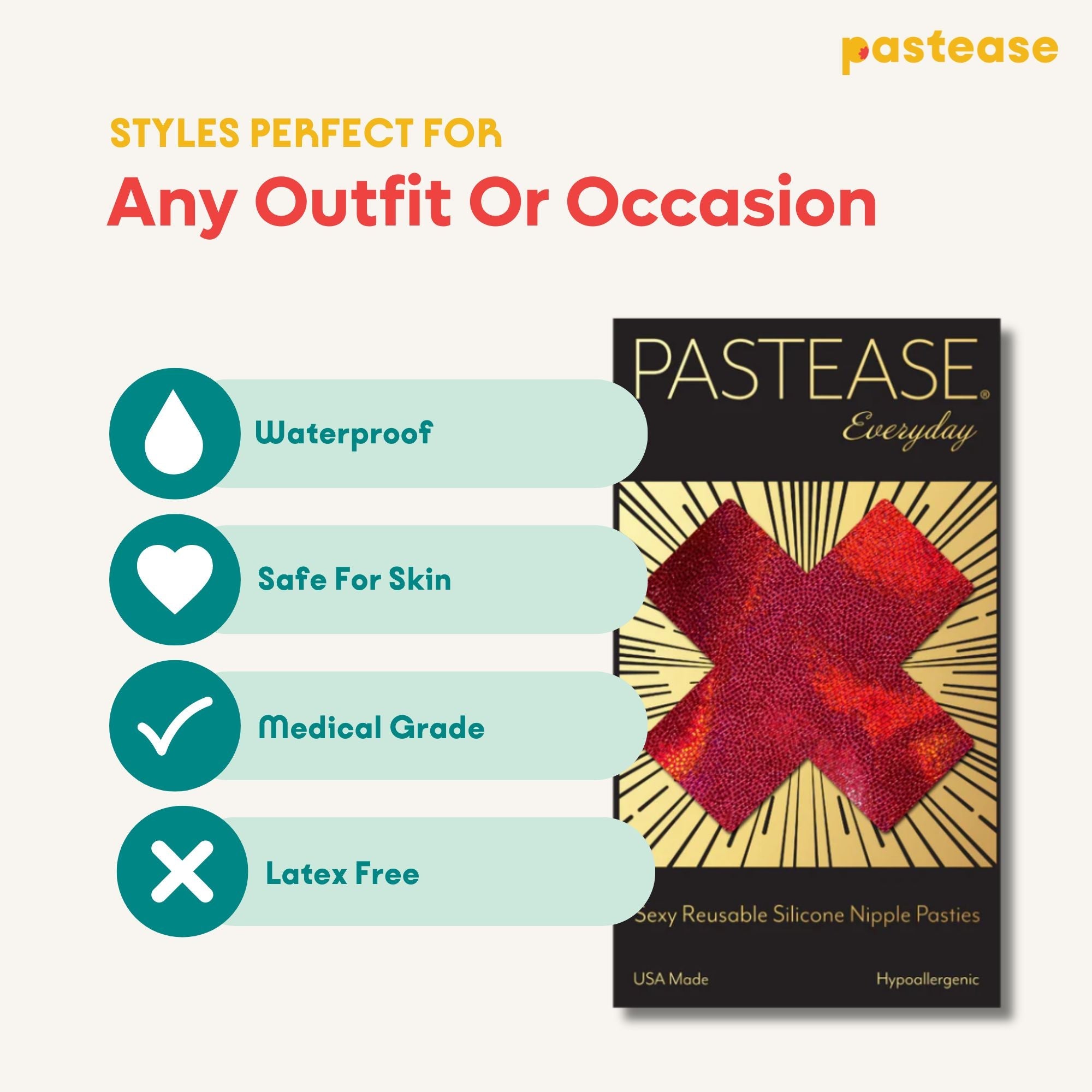 pastease

STYLES PERFECT FOR

Any Outfit Or Occasion

Waterproof

Safe For Skin

Medical Grade

Latex Free

PASTEASE®
Everyday

Sexy Reusable Silicone Nipple Pasties

USA Made

Hypoallergenic