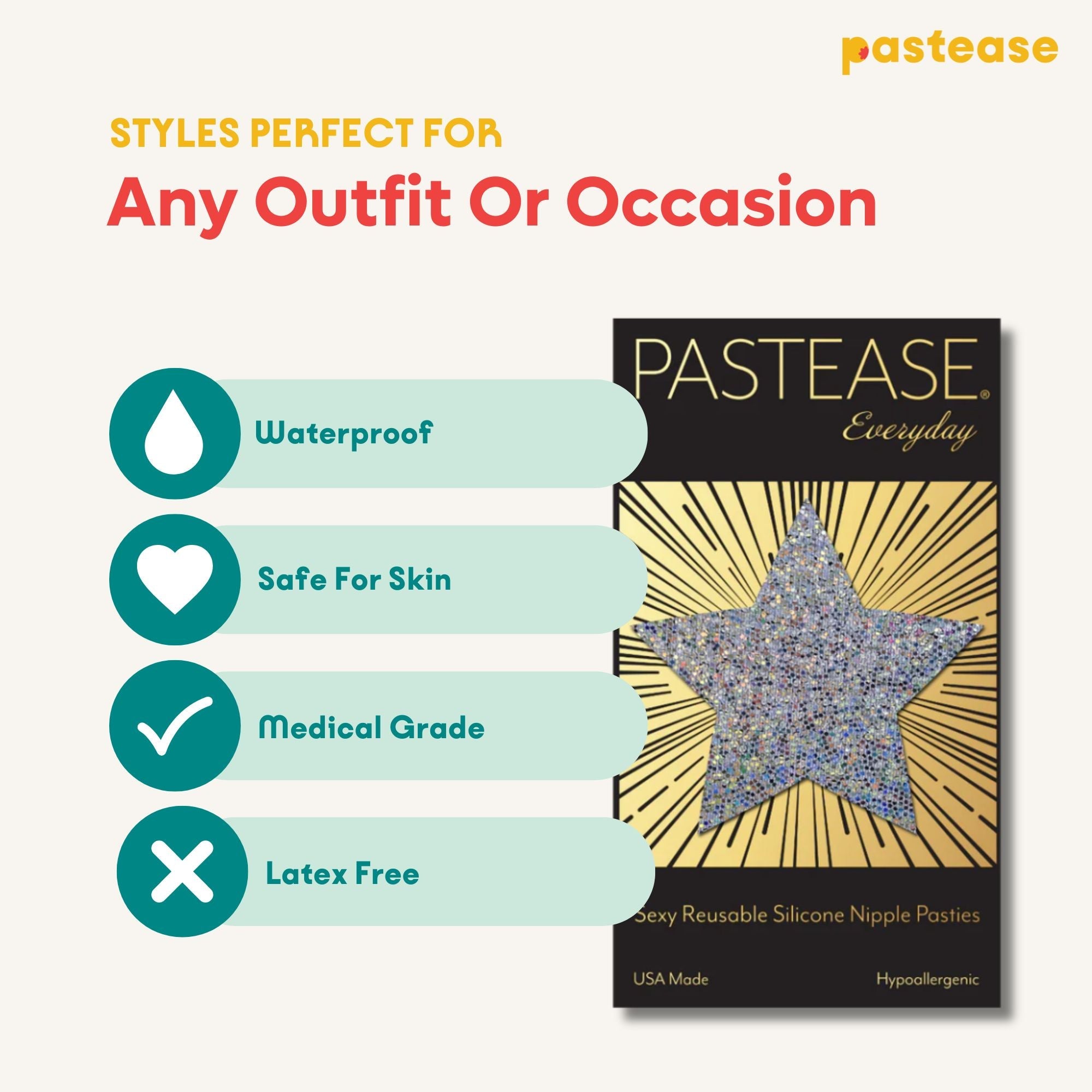 pastease

STYLES PERFECT FOR

Any Outfit Or Occasion

Waterproof

Safe For Skin

Medical Grade

Latex Free

PASTEASE®

Everyday

Sexy Reusable Silicone Nipple Pasties

USA Made

Hypoallergenic