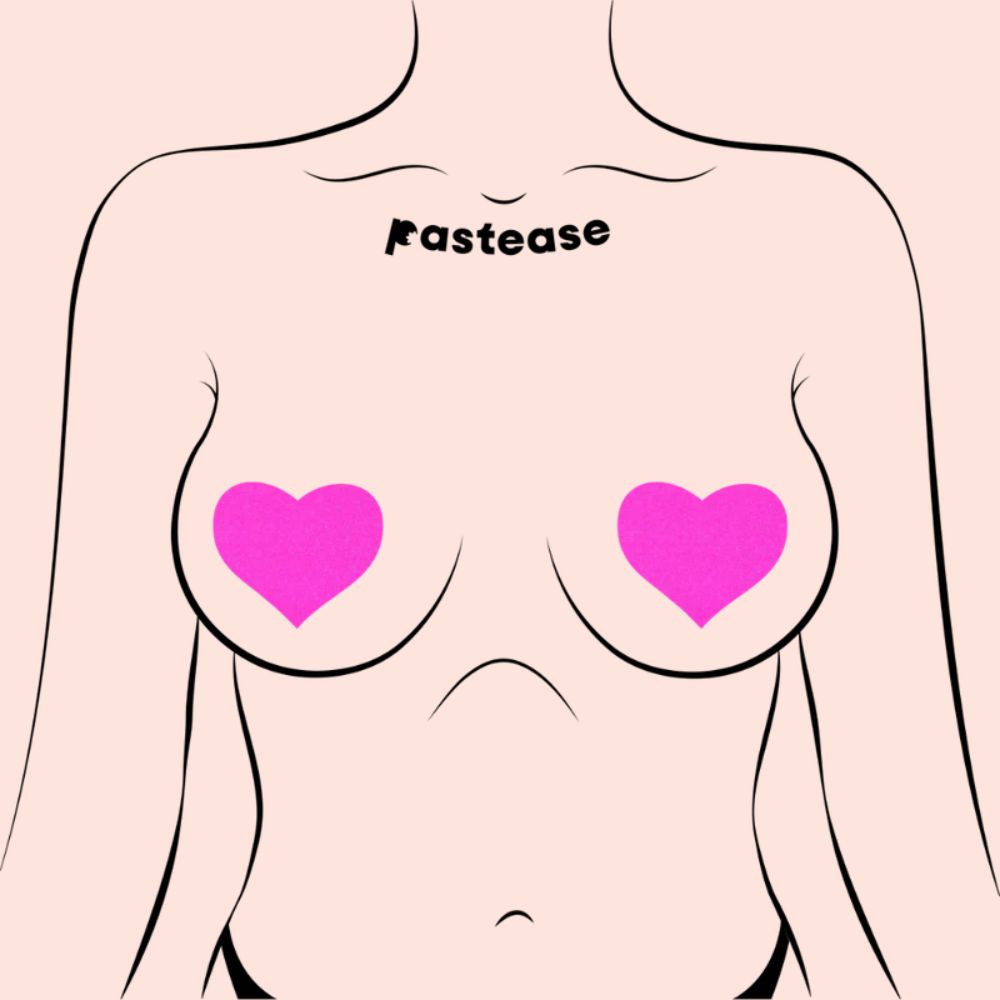 Pastease