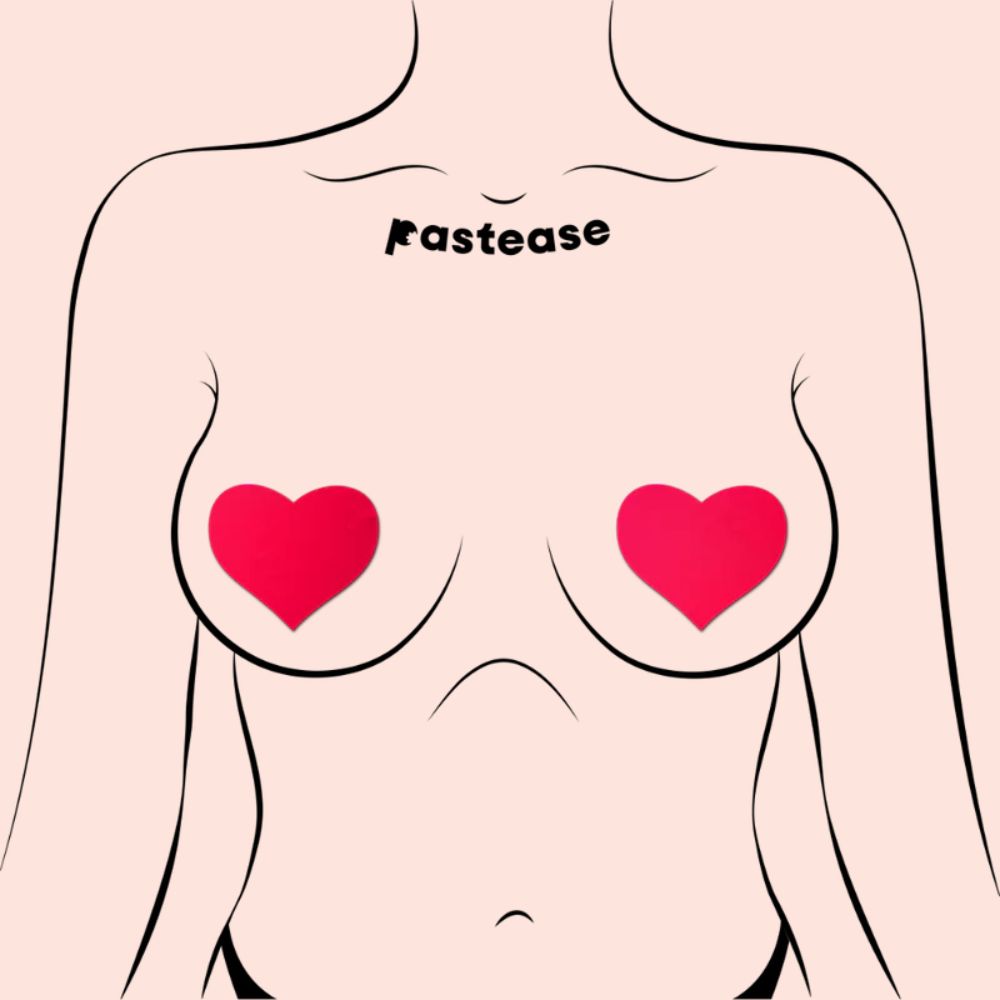 Pastease