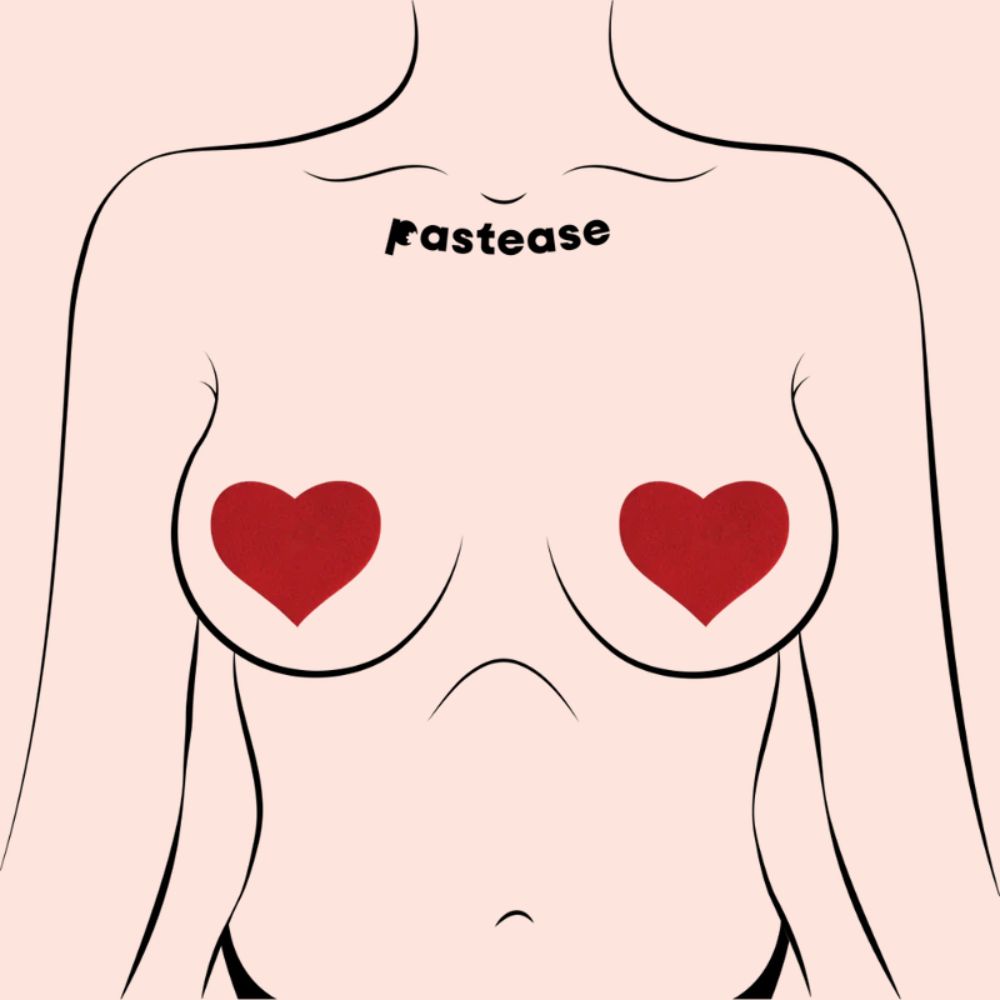 Pastease