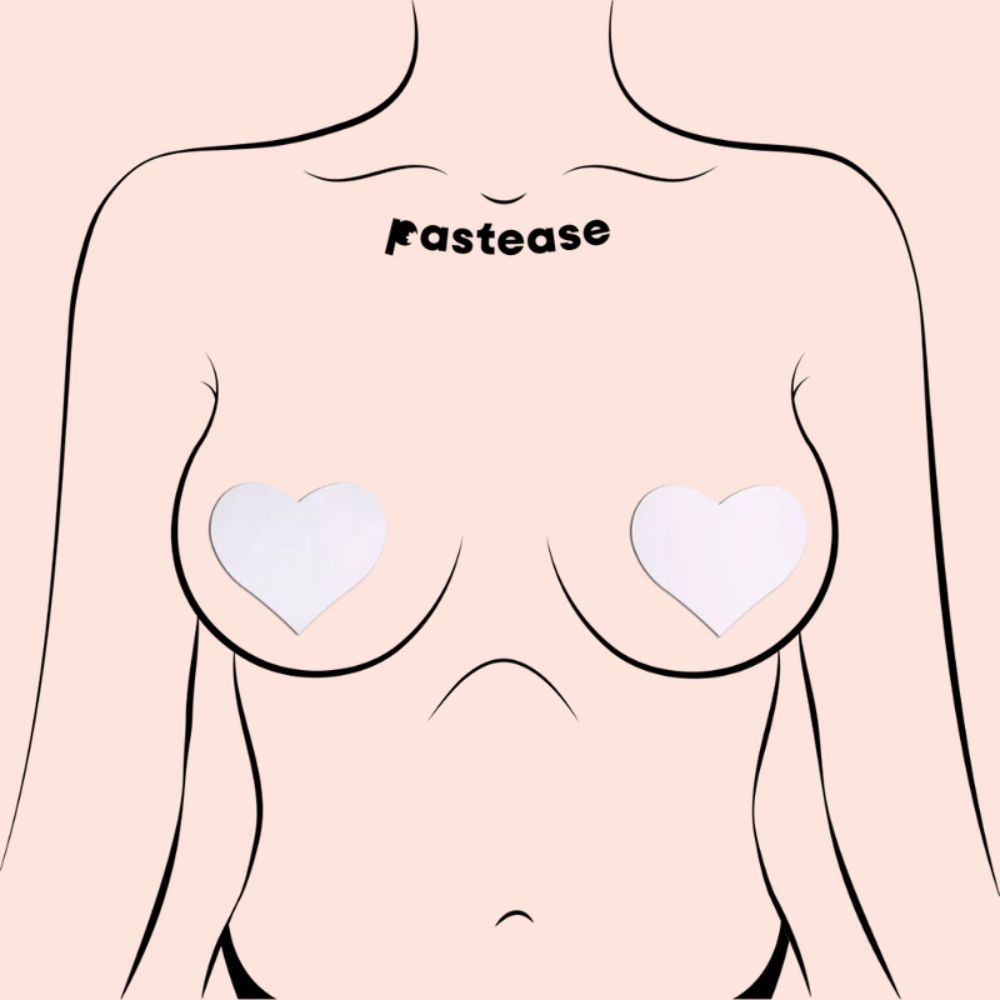 Pastease