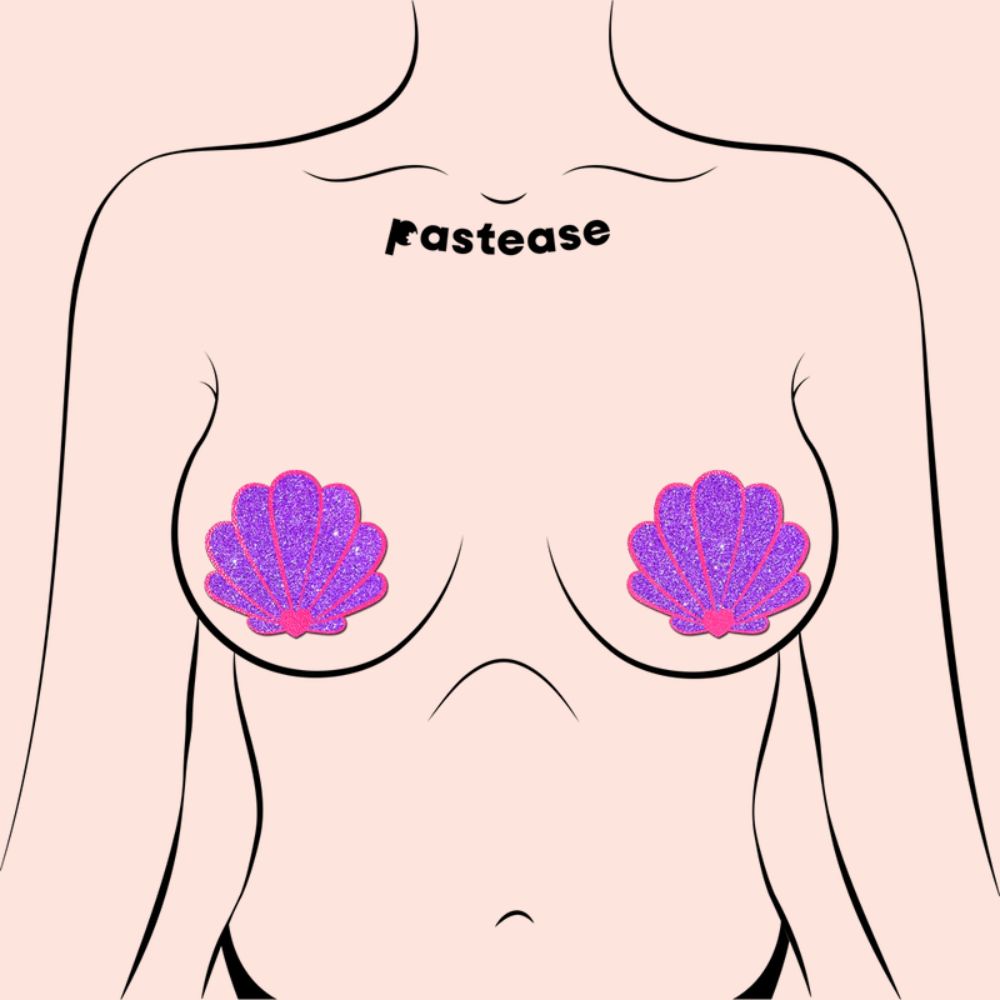 Pastease