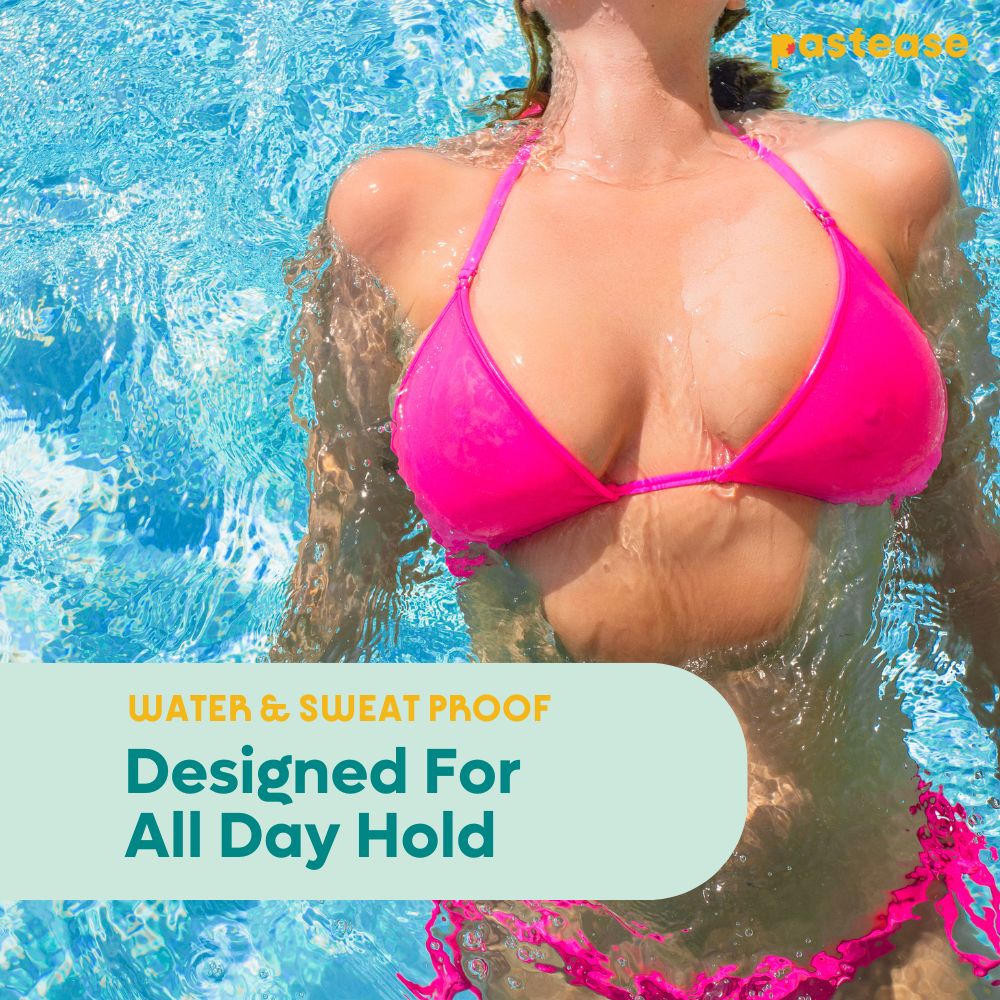 pastease

WATER & SWEAT PROOF

Designed For All Day Hold