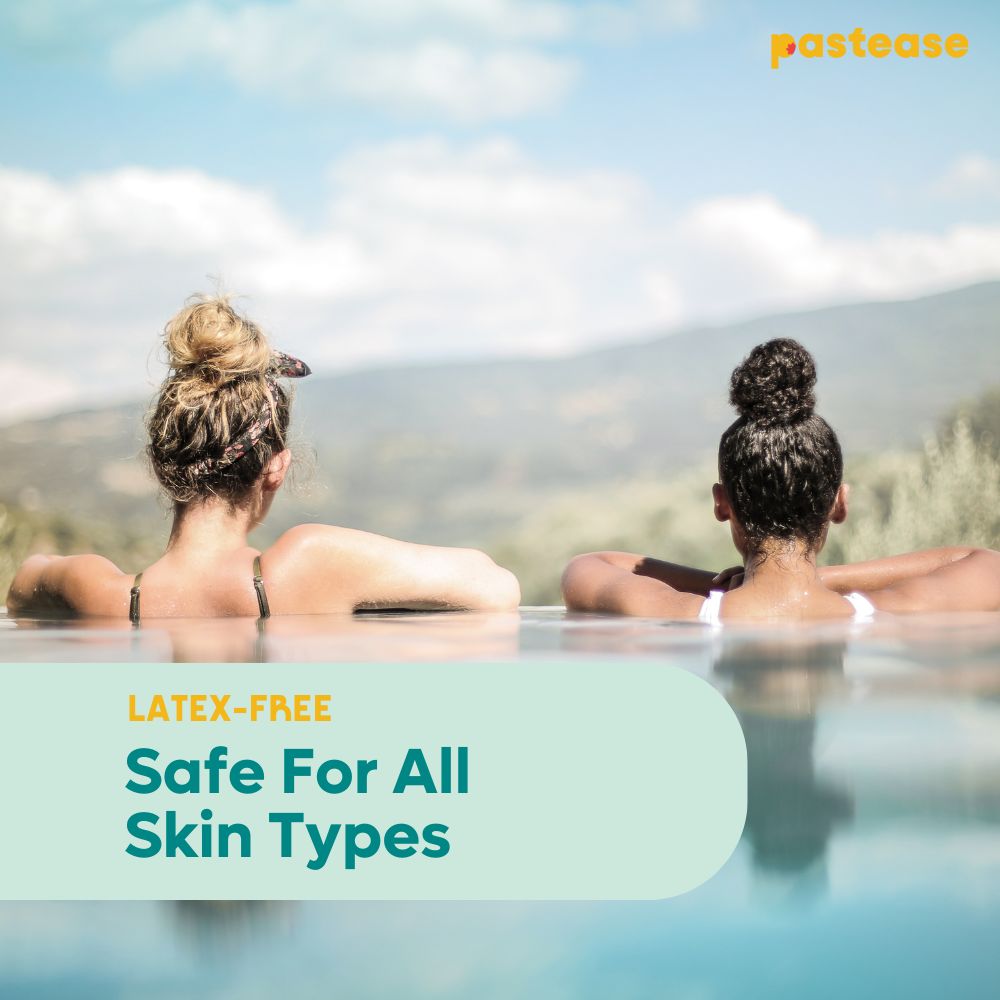 pastease

LATEX-FREE

Safe For All Skin Types